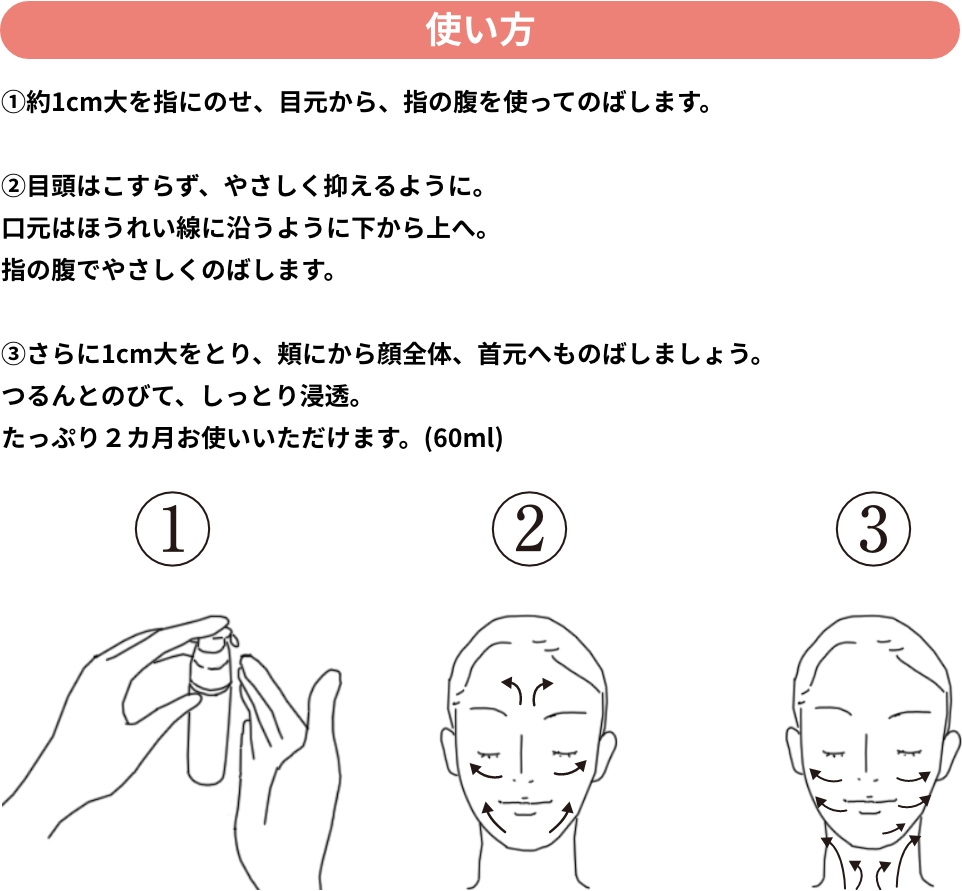 使い方

①約1cm大を指にのせ、目元から、指の腹を使ってのばします。

②目頭はこすらず、やさしく抑えるように。
口元はほうれい線に沿うように下から上へ。
指の腹でやさしくのばします。

③さらに1cm大をとり、頬にから顔全体、首元へものばしましょう。
つるんとのびて、しっとり浸透。
たっぷり２カ月お使いいただけます。(60ml)

①

②

③